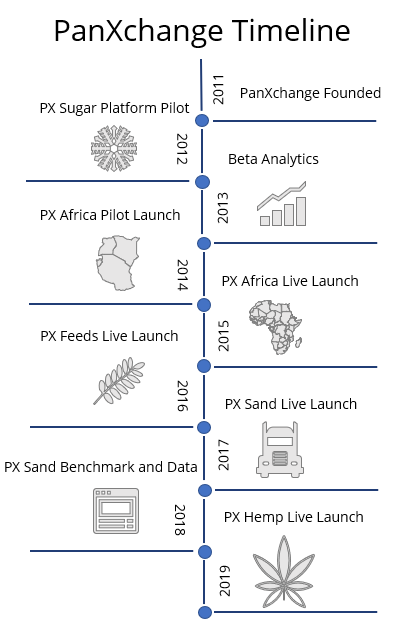 PanXchange Timeline

2011
PanXchange Founded

PX Sugar Platform Pilot
2012

Beta Analytics
2013

PX Africa Pilot Launch
2014

PX Africa Live Launch
2015

PX Feeds Live Launch
2016

PX Sand Live Launch
2017

PX Sand Benchmark and Data
2018

PX Hemp Live Launch
2019